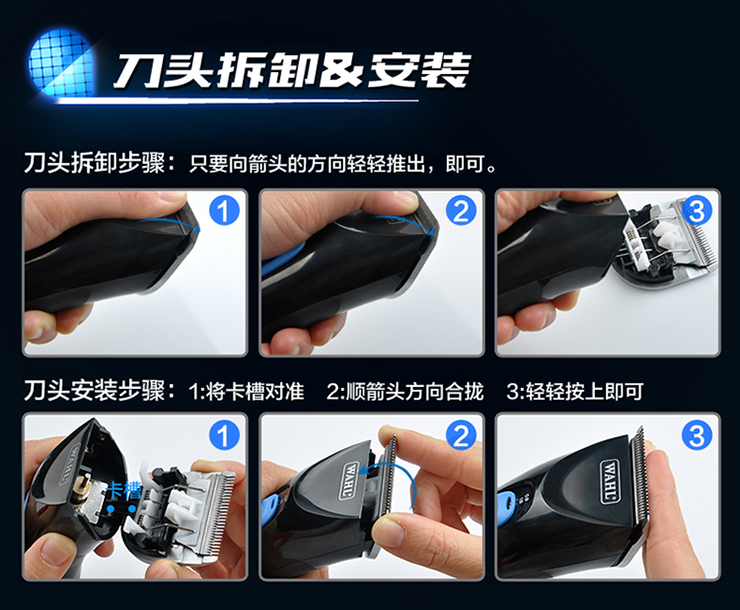 刀头拆卸&安装

刀头拆卸步骤：只要向箭头的方向轻轻推出，即可。

1

2

3

刀头安装步骤：1:将卡槽对准　2:顺箭头方向合拢　3:轻轻按上即可

1

WAHL

卡槽

2

WAHL

3

WAHL